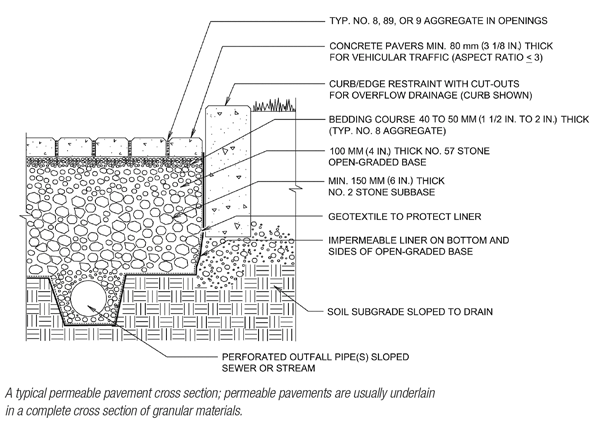 TYP. NO. 8, 89, OR 9 AGGREGATE IN OPENINGS

CONCRETE PAVERS MIN. 80 mm (3 1/8 IN.) THICK FOR VEHICULAR TRAFFIC (ASPECT RATIO $\leq$ 3)

CURB/EDGE RESTRAINT WITH CUT-OUTS FOR OVERFLOW DRAINAGE (CURB SHOWN)

BEDDING COURSE 40 TO 50 MM (1 1/2 IN. TO 2 IN.) THICK (TYP. NO. 8 AGGREGATE)

100 MM (4 IN.) THICK NO. 57 STONE OPEN-GRADED BASE

MIN. 150 MM (6 IN.) THICK NO. 2 STONE SUBBASE

GEOTEXTILE TO PROTECT LINER

IMPERMEABLE LINER ON BOTTOM AND SIDES OF OPEN-GRADED BASE

SOIL SUBGRADE SLOPED TO DRAIN

PERFORATED OUTFALL PIPE(S) SLOPED SEWER OR STREAM

A typical permeable pavement cross section; permeable pavements are usually underlain in a complete cross section of granular materials.